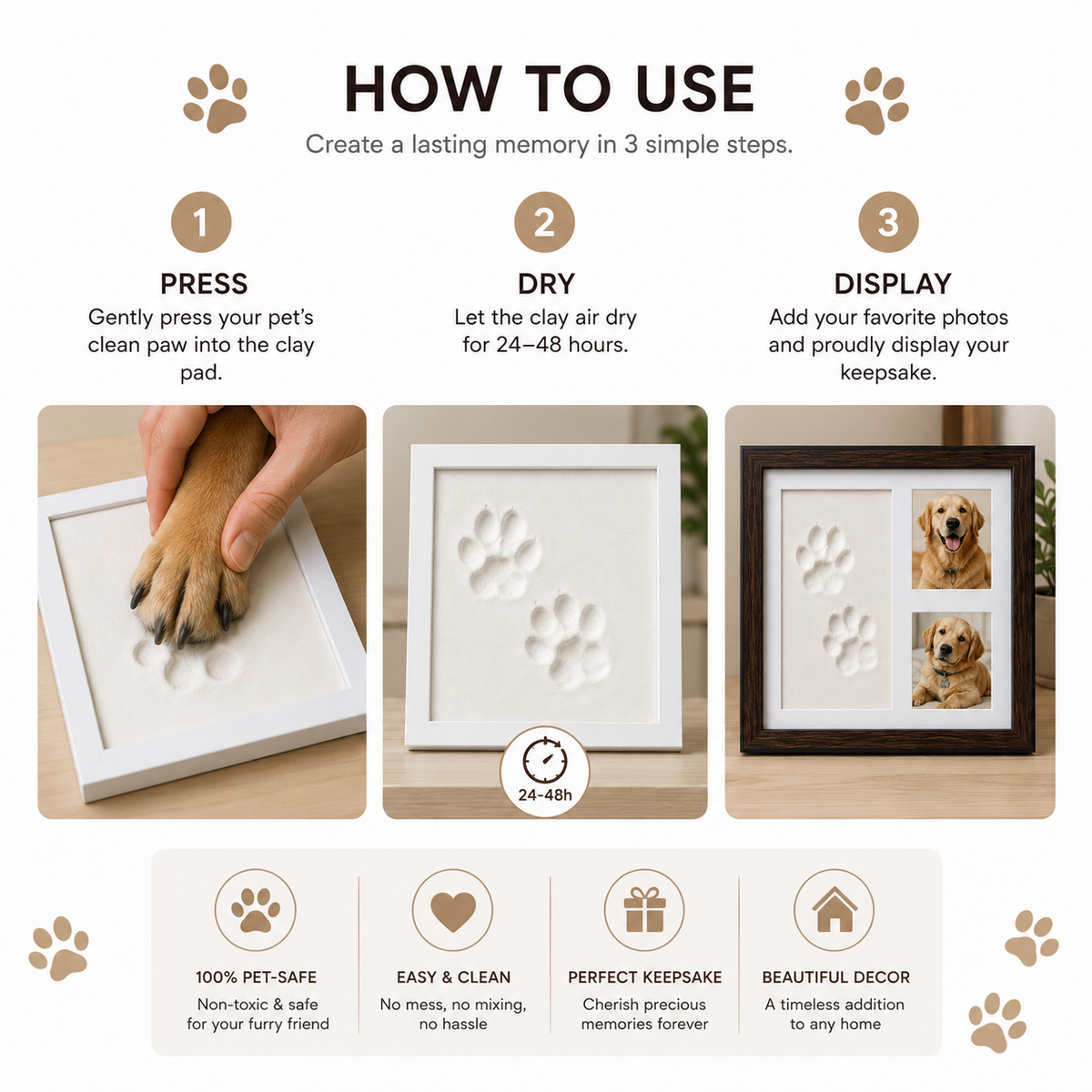 HOW TO USE
Create a lasting memory in 3 simple steps.

1
PRESS
Gently press your pet's clean paw into the clay pad.

2
DRY
Let the clay air dry for 24–48 hours.

3
DISPLAY
Add your favorite photos and proudly display your keepsake.

24-48h

100% PET-SAFE
Non-toxic & safe for your furry friend

EASY & CLEAN
No mess, no mixing, no hassle

PERFECT KEEPSAKE
Cherish precious memories forever

BEAUTIFUL DECOR
A timeless addition to any home